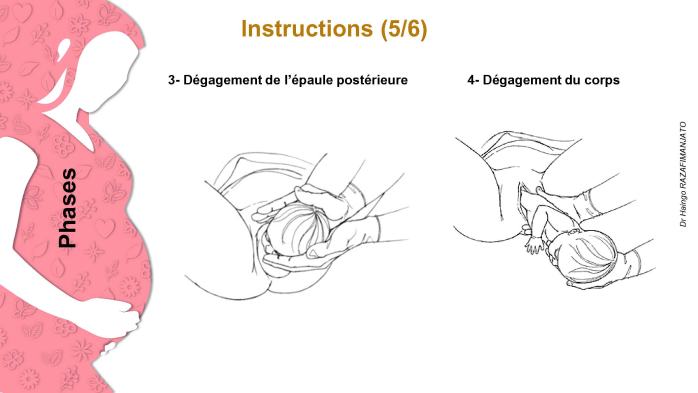 Phases

Instructions (5/6)

3- Dégagement de l'épaule postérieure

4- Dégagement du corps

Dr Haingo RAZAFIMANJATO