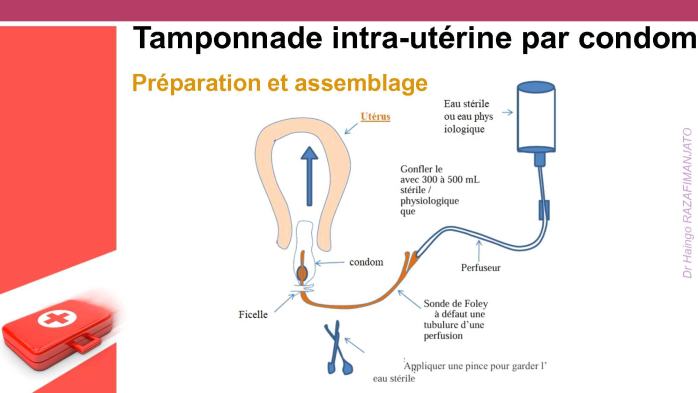 Tamponnade intra-utérine par condom

Préparation et assemblage

Utérus

Eau stérile ou eau phys iologique

Gonfler le avec 300 à 500 mL stérile / physiologique que

condom

Perfuseur

Ficelle

Sonde de Foley à défaut une tubulure d'une perfusion

Appliquer une pince pour garder l' eau stérile

Dr Haingo RAZAFIMANJATO