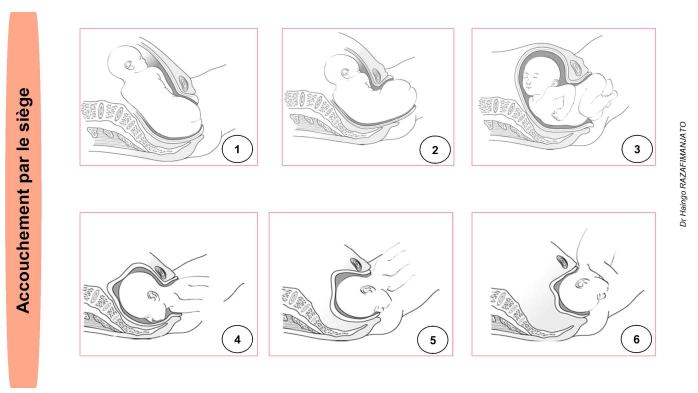 Accouchement par le siège

1

2

3

4

5

6

Dr Haingo RAZAFIMANJATO